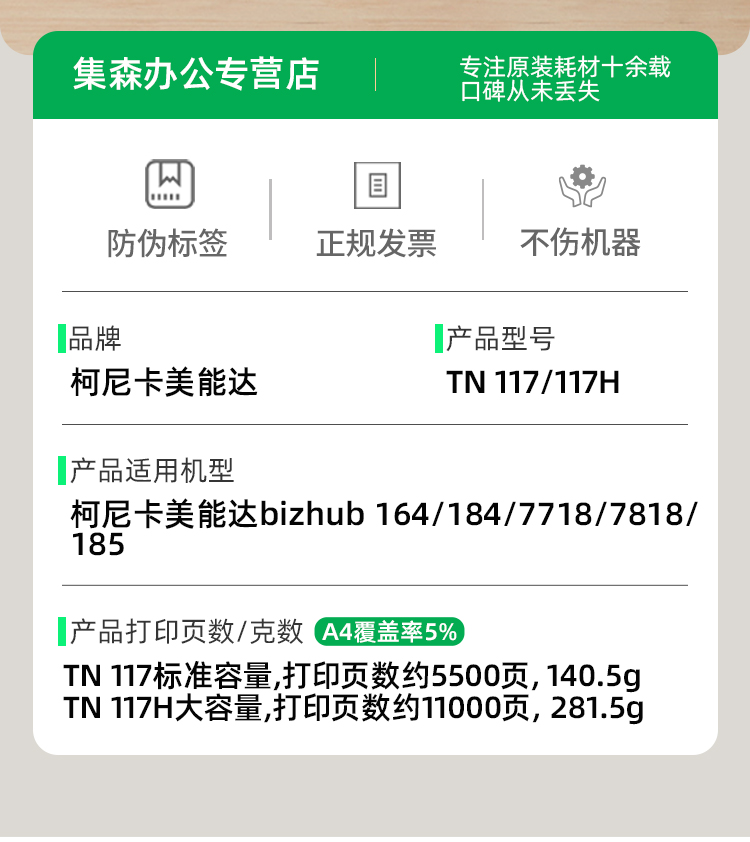 集森办公专营店

专注原装耗材十余载
口碑从未丢失

防伪标签

正规发票

不伤机器

品牌
柯尼卡美能达

产品型号
TN 117/117H

产品适用机型
柯尼卡美能达bizhub 164/184/7718/7818/185

产品打印页数/克数 A4覆盖率5%
TN 117标准容量,打印页数约5500页, 140.5g
TN 117H大容量,打印页数约11000页, 281.5g